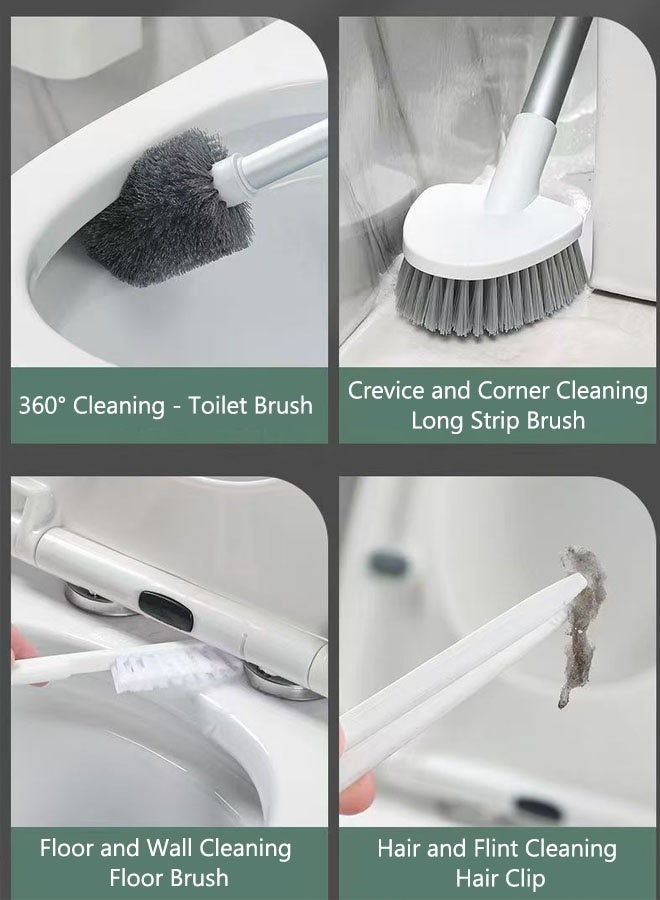 360° Cleaning - Toilet Brush

Crevice and Corner Cleaning
Long Strip Brush

Floor and Wall Cleaning
Floor Brush

Hair and Flint Cleaning
Hair Clip